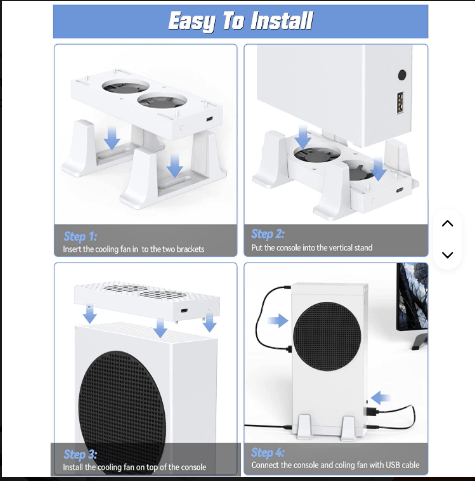 Easy To Install

Step 1:
Insert the cooling fan in to the two brackets

Step 2:
Put the console into the vertical stand

Step 3:
Install the cooling fan on top of the console

Step 4:
Connect the console and coling fan with USB cable