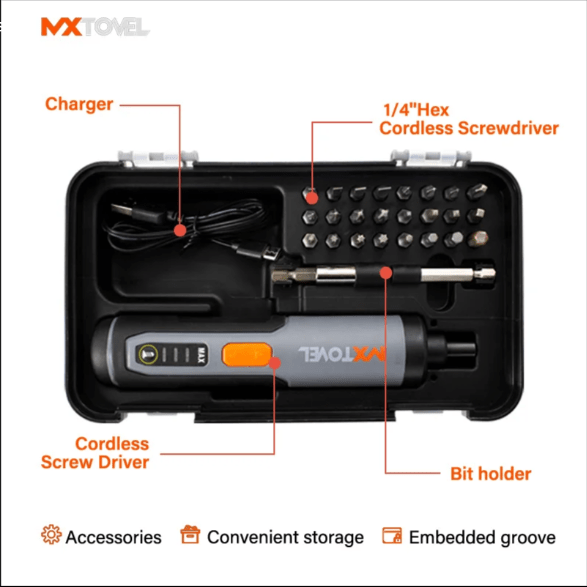 MXTOVEL

Charger

1/4"Hex
Cordless Screwdriver

MAX

MXTOVEL

Cordless
Screw Driver

Bit holder

Accessories Convenient storage Embedded groove